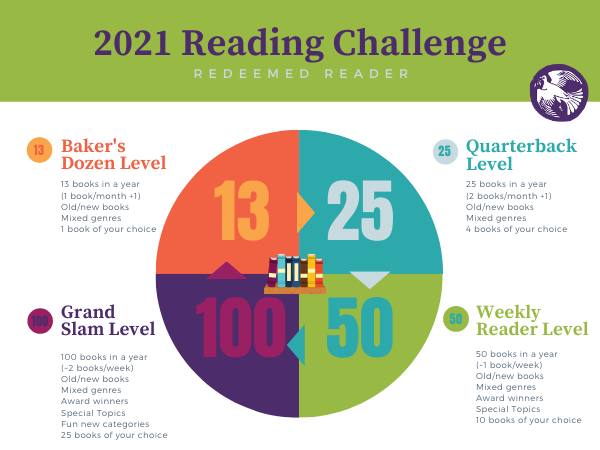 2021 Reading Challenge

REDEEMED READER

13 Baker's Dozen Level

13 books in a year
(1 book/month +1)
Old/new books
Mixed genres
1 book of your choice

25 Quarterback Level

25 books in a year
(2 books/month +1)
Old/new books
Mixed genres
4 books of your choice

13

25

100

50

100 Grand Slam Level

100 books in a year
(~2 books/week)
Old/new books
Mixed genres
Award winners
Special Topics
Fun new categories
25 books of your choice

50 Weekly Reader Level

50 books in a year
(~1 book/week)
Old/new books
Mixed genres
Award winners
Special Topics
10 books of your choice